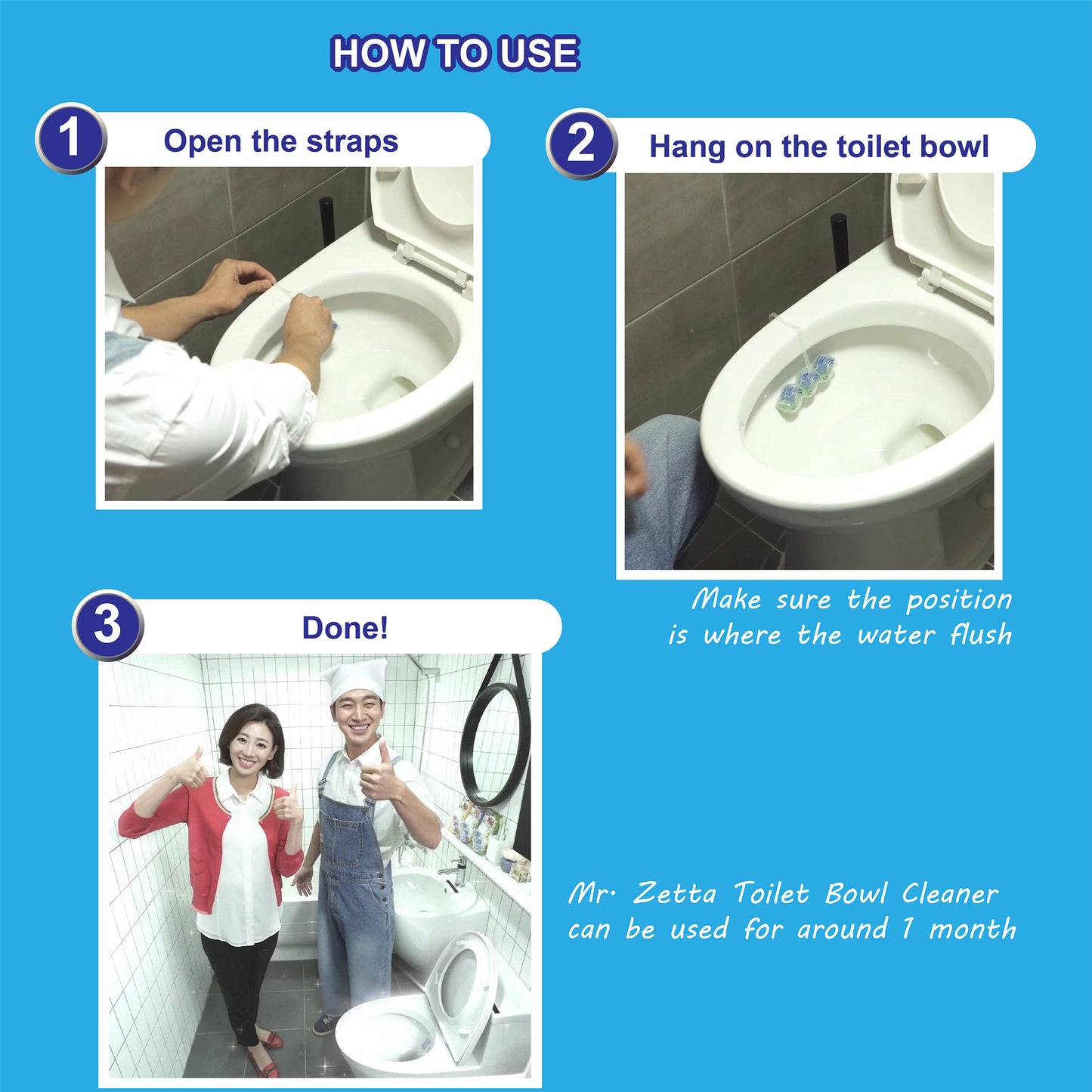 HOW TO USE

1 Open the straps

2 Hang on the toilet bowl

Make sure the position is where the water flush

3 Done!

Mr. Zetta Toilet Bowl Cleaner can be used for around 1 month