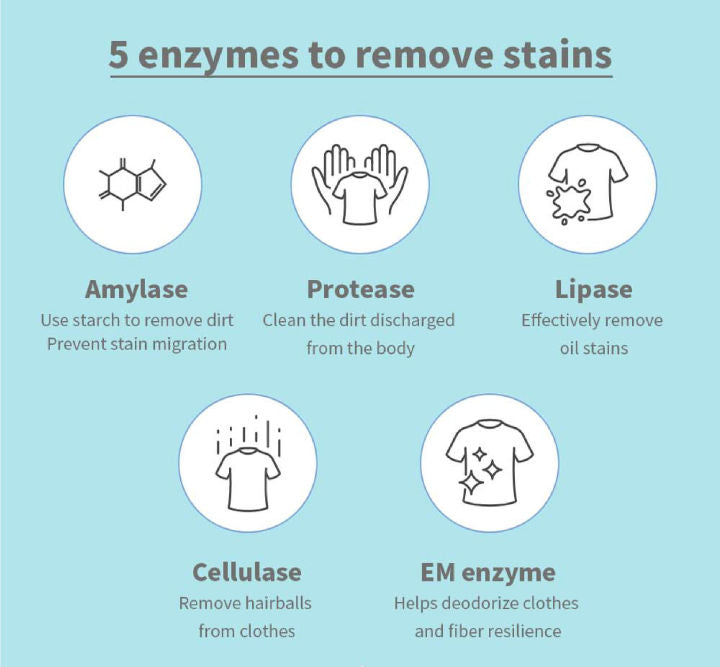 5 enzymes to remove stains

Amylase
Use starch to remove dirt
Prevent stain migration

Protease
Clean the dirt discharged from the body

Lipase
Effectively remove oil stains

Cellulase
Remove hairballs from clothes

EM enzyme
Helps deodorize clothes and fiber resilience