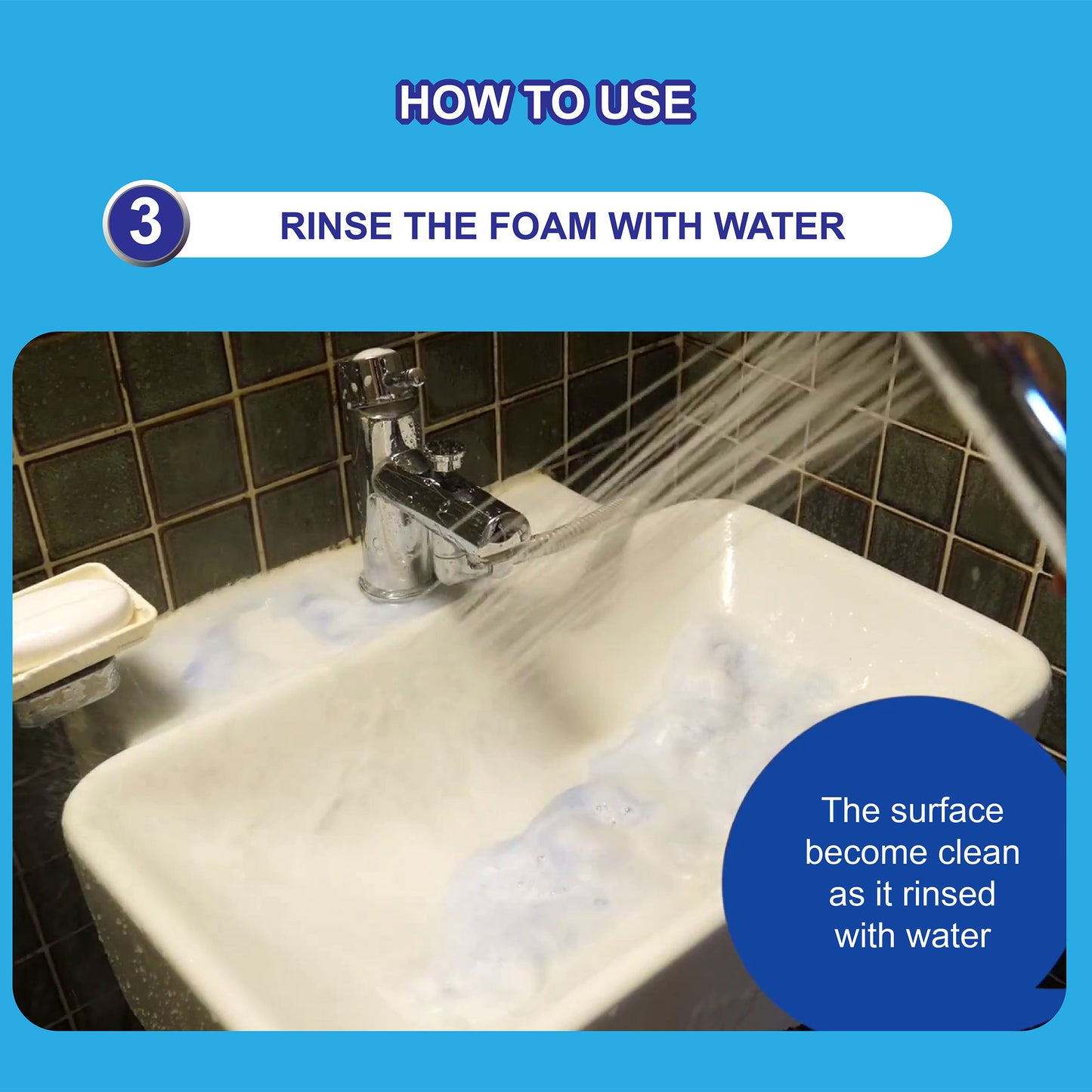 HOW TO USE

3 RINSE THE FOAM WITH WATER

The surface become clean as it rinsed with water