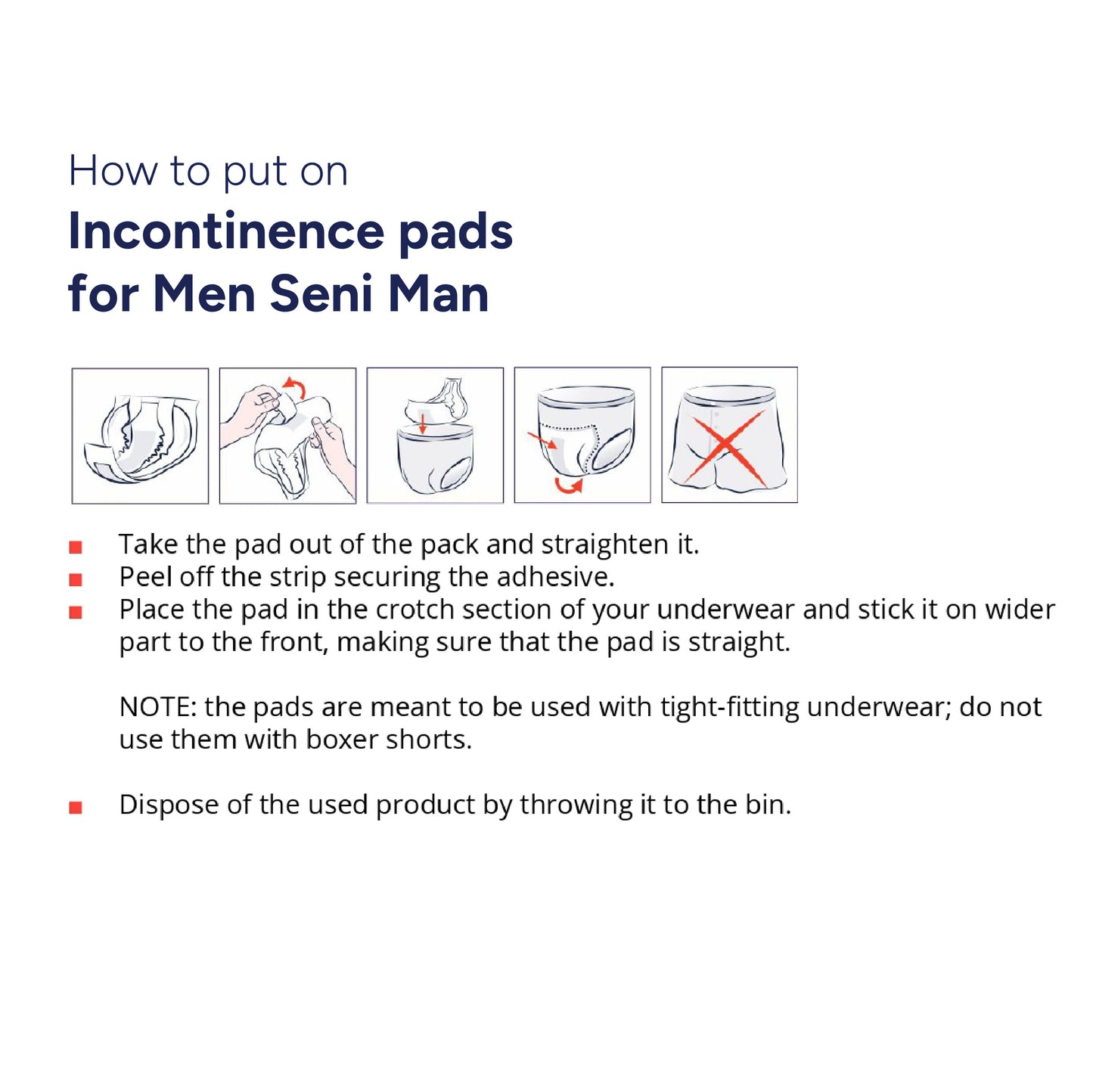 How to put on
Incontinence pads for Men Seni Man

■ Take the pad out of the pack and straighten it.
■ Peel off the strip securing the adhesive.
■ Place the pad in the crotch section of your underwear and stick it on wider part to the front, making sure that the pad is straight.

NOTE: the pads are meant to be used with tight-fitting underwear; do not use them with boxer shorts.

■ Dispose of the used product by throwing it to the bin.