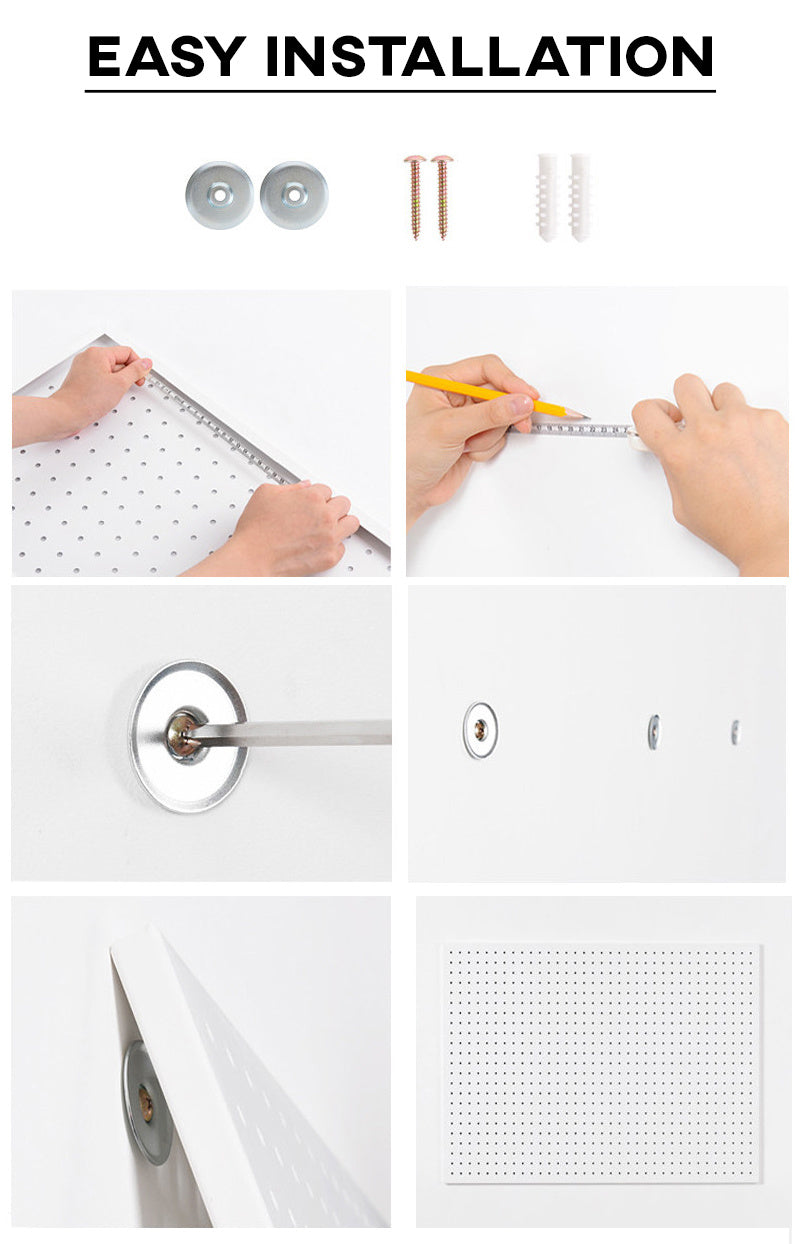 EASY INSTALLATION