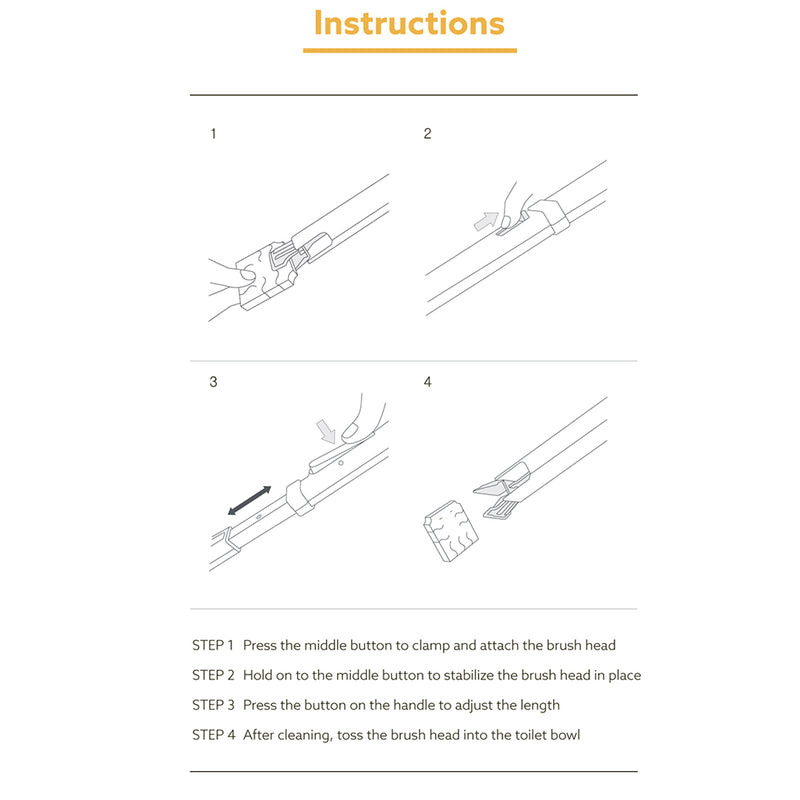 Instructions

1

2

3

4

STEP 1 Press the middle button to clamp and attach the brush head

STEP 2 Hold on to the middle button to stabilize the brush head in place

STEP 3 Press the button on the handle to adjust the length

STEP 4 After cleaning, toss the brush head into the toilet bowl