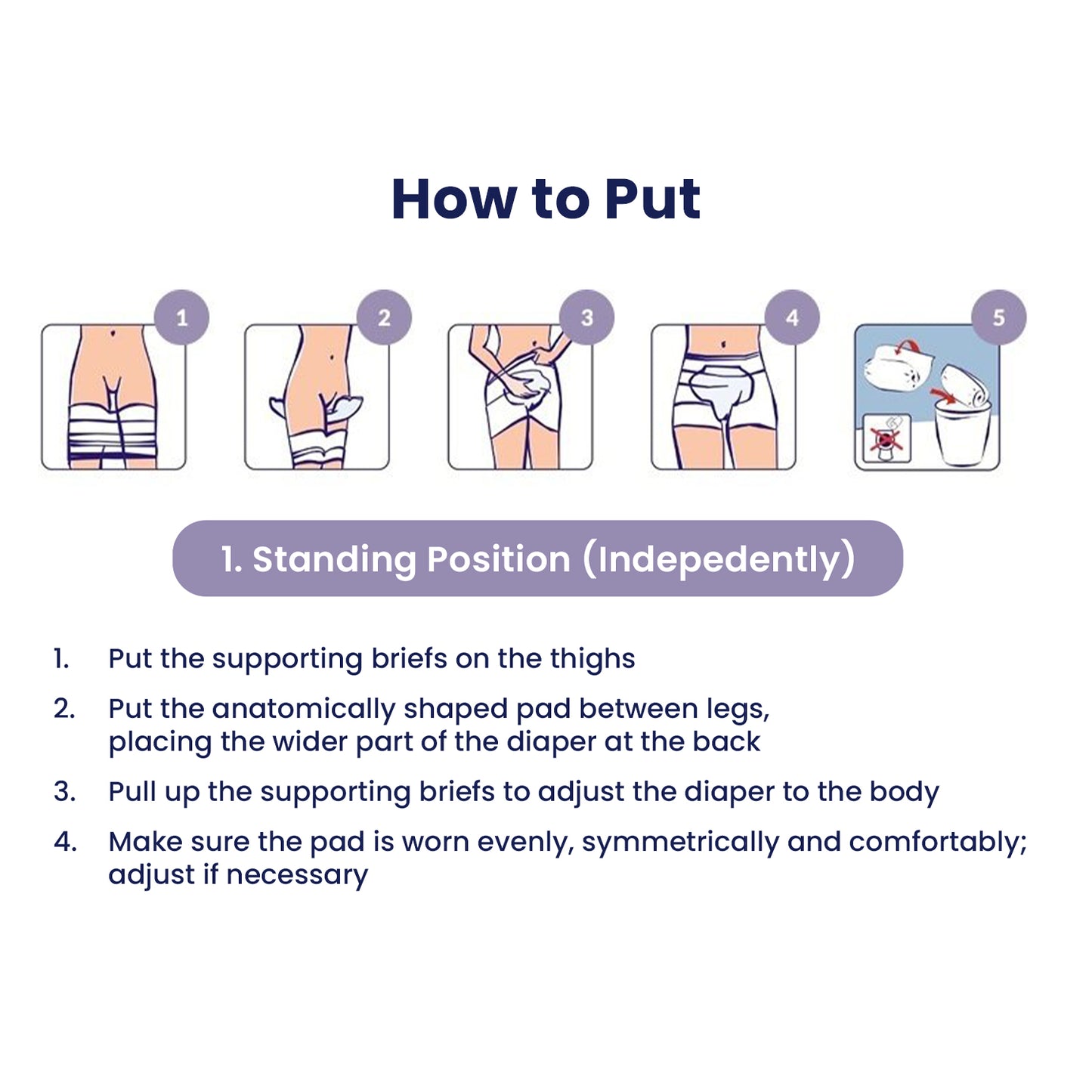 How to Put

1

2

3

4

5

1. Standing Position (Indepedently)

1. Put the supporting briefs on the thighs
2. Put the anatomically shaped pad between legs, placing the wider part of the diaper at the back
3. Pull up the supporting briefs to adjust the diaper to the body
4. Make sure the pad is worn evenly, symmetrically and comfortably; adjust if necessary