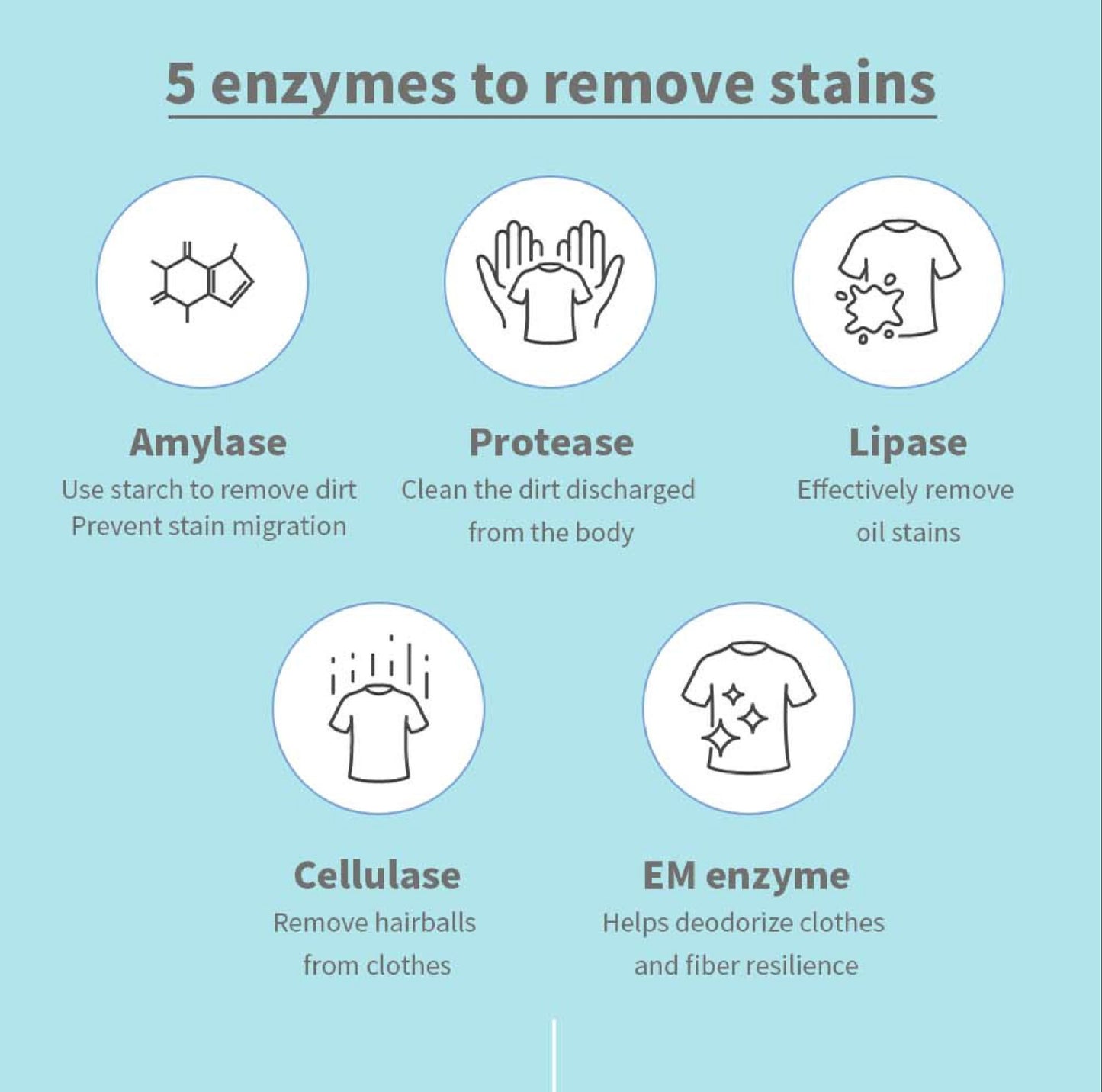 5 enzymes to remove stains

Amylase
Use starch to remove dirt
Prevent stain migration

Protease
Clean the dirt discharged from the body

Lipase
Effectively remove oil stains

Cellulase
Remove hairballs from clothes

EM enzyme
Helps deodorize clothes and fiber resilience