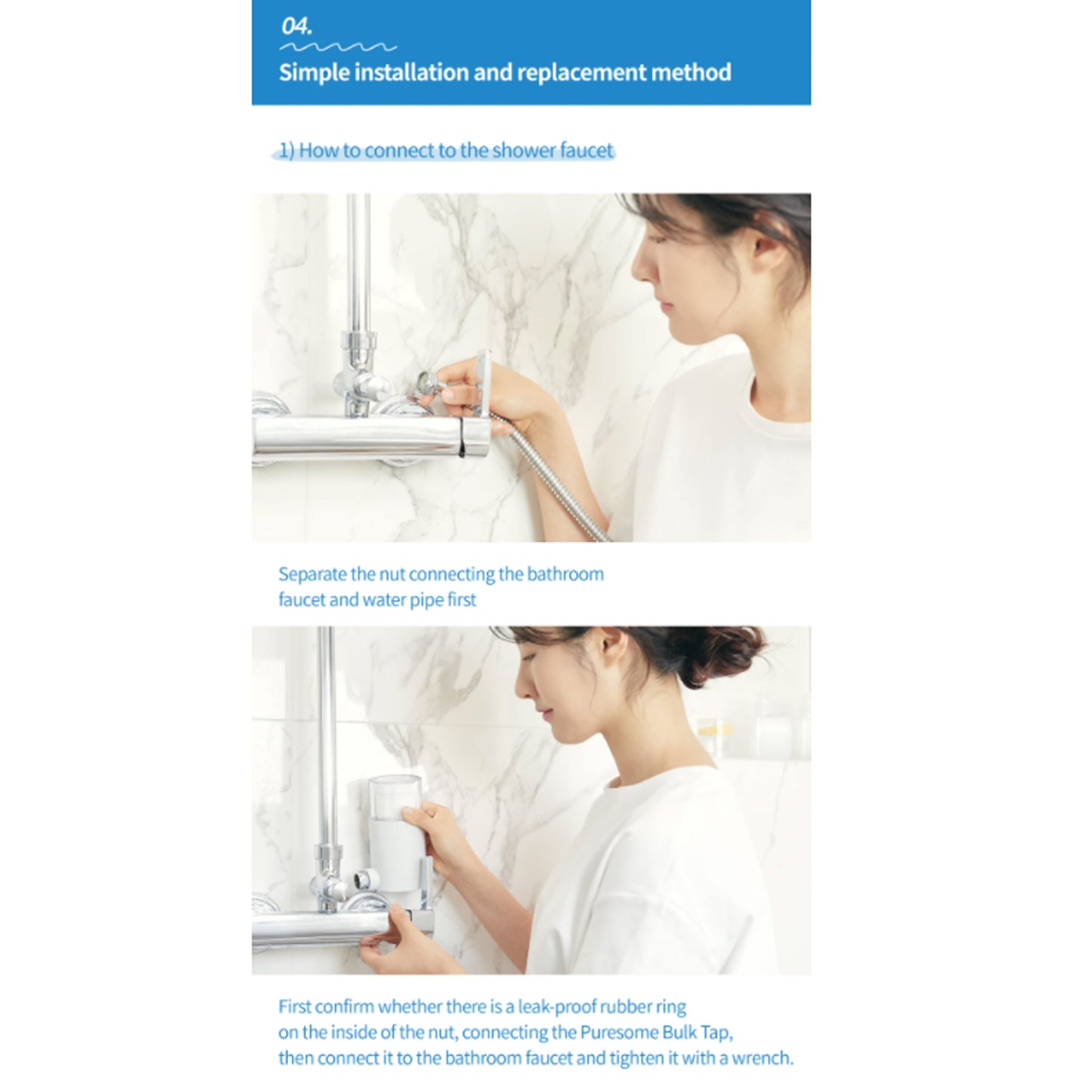 04.

Simple installation and replacement method

1) How to connect to the shower faucet

Separate the nut connecting the bathroom faucet and water pipe first

First confirm whether there is a leak-proof rubber ring on the inside of the nut, connecting the Puresome Bulk Tap, then connect it to the bathroom faucet and tighten it with a wrench.