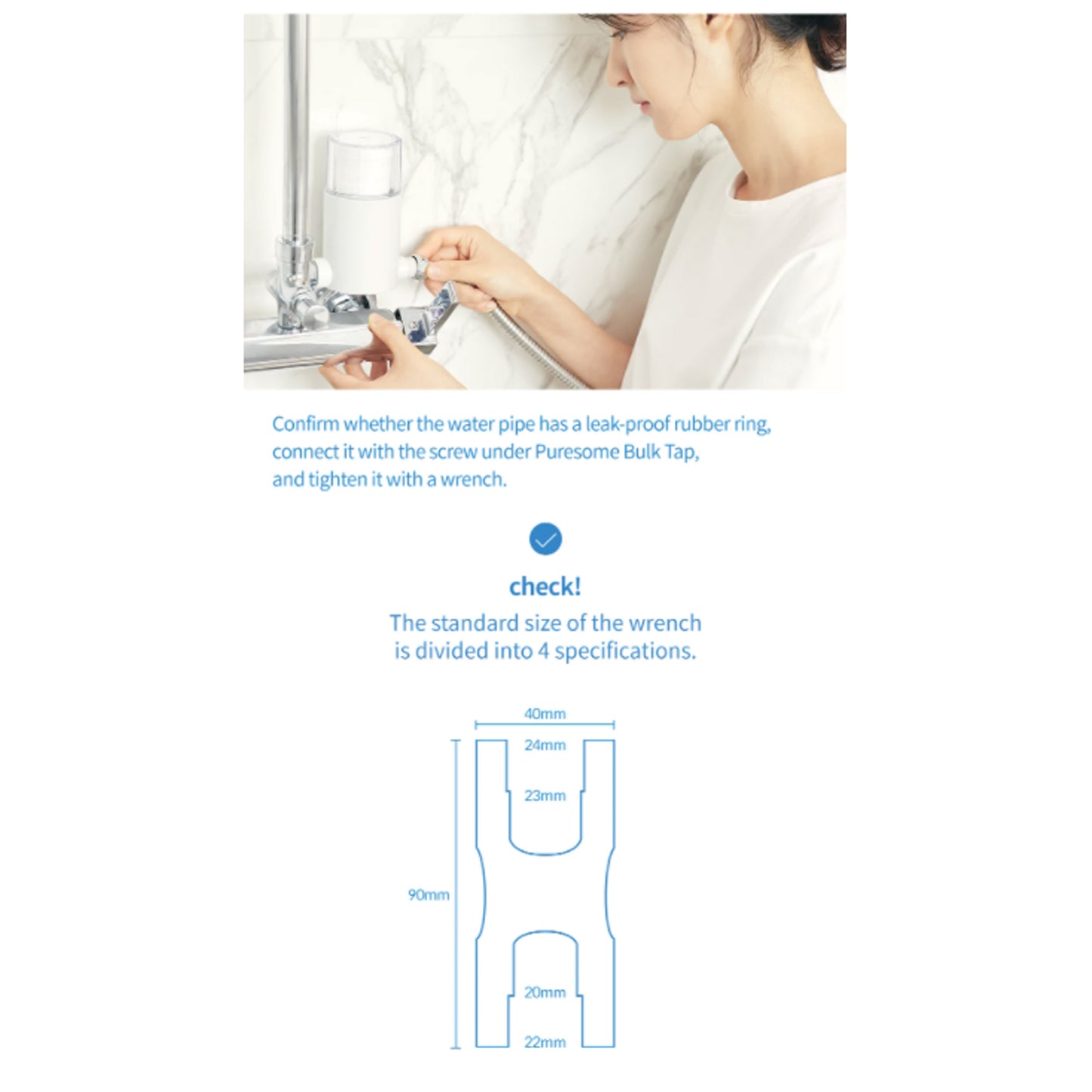 Confirm whether the water pipe has a leak-proof rubber ring, connect it with the screw under Puresome Bulk Tap, and tighten it with a wrench.

check!

The standard size of the wrench is divided into 4 specifications.

40mm
24mm
23mm
90mm
20mm
22mm