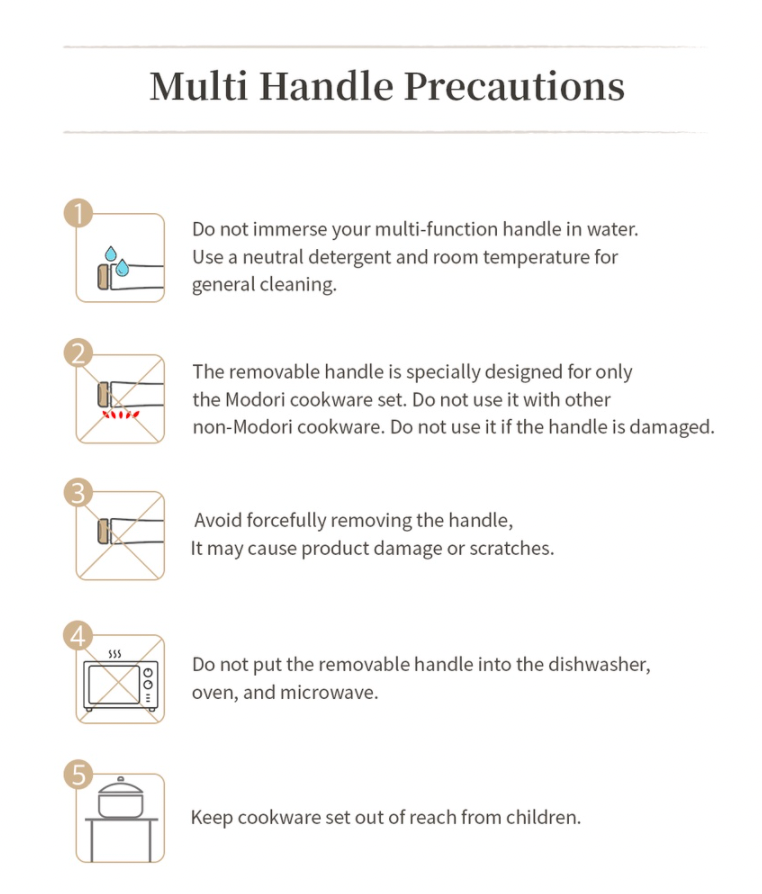 Multi Handle Precautions

1

Do not immerse your multi-function handle in water. Use a neutral detergent and room temperature for general cleaning.

2

The removable handle is specially designed for only the Modori cookware set. Do not use it with other non-Modori cookware. Do not use it if the handle is damaged.

3

Avoid forcefully removing the handle, It may cause product damage or scratches.

4

Do not put the removable handle into the dishwasher, oven, and microwave.

5

Keep cookware set out of reach from children.