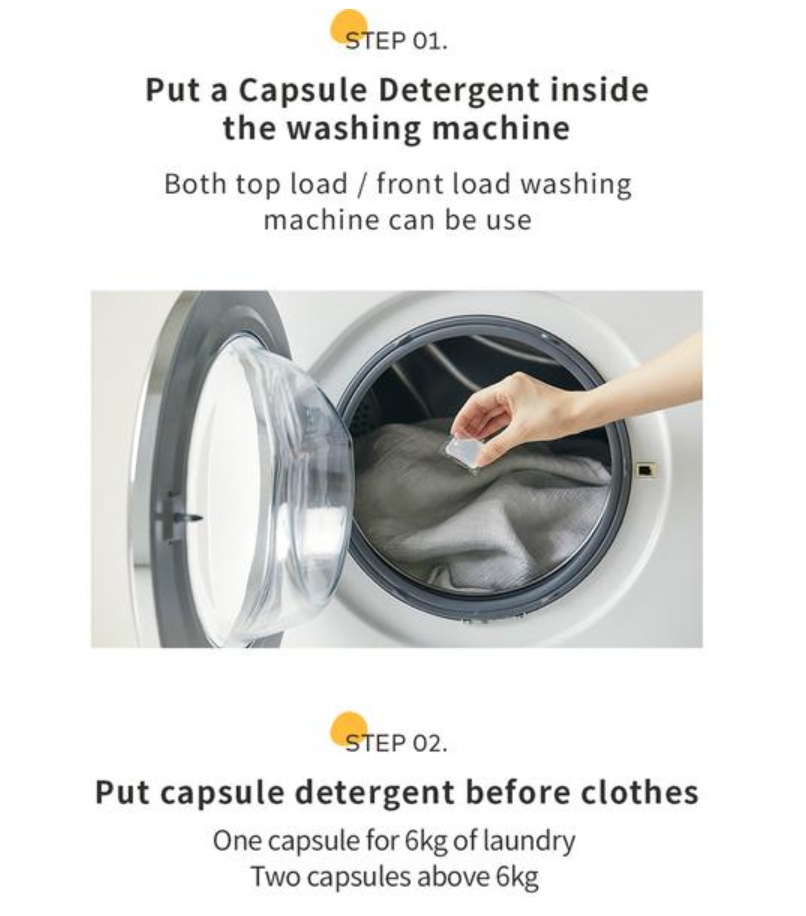 STEP 01.

Put a Capsule Detergent inside the washing machine

Both top load / front load washing machine can be use

STEP 02.

Put capsule detergent before clothes

One capsule for 6kg of laundry
Two capsules above 6kg