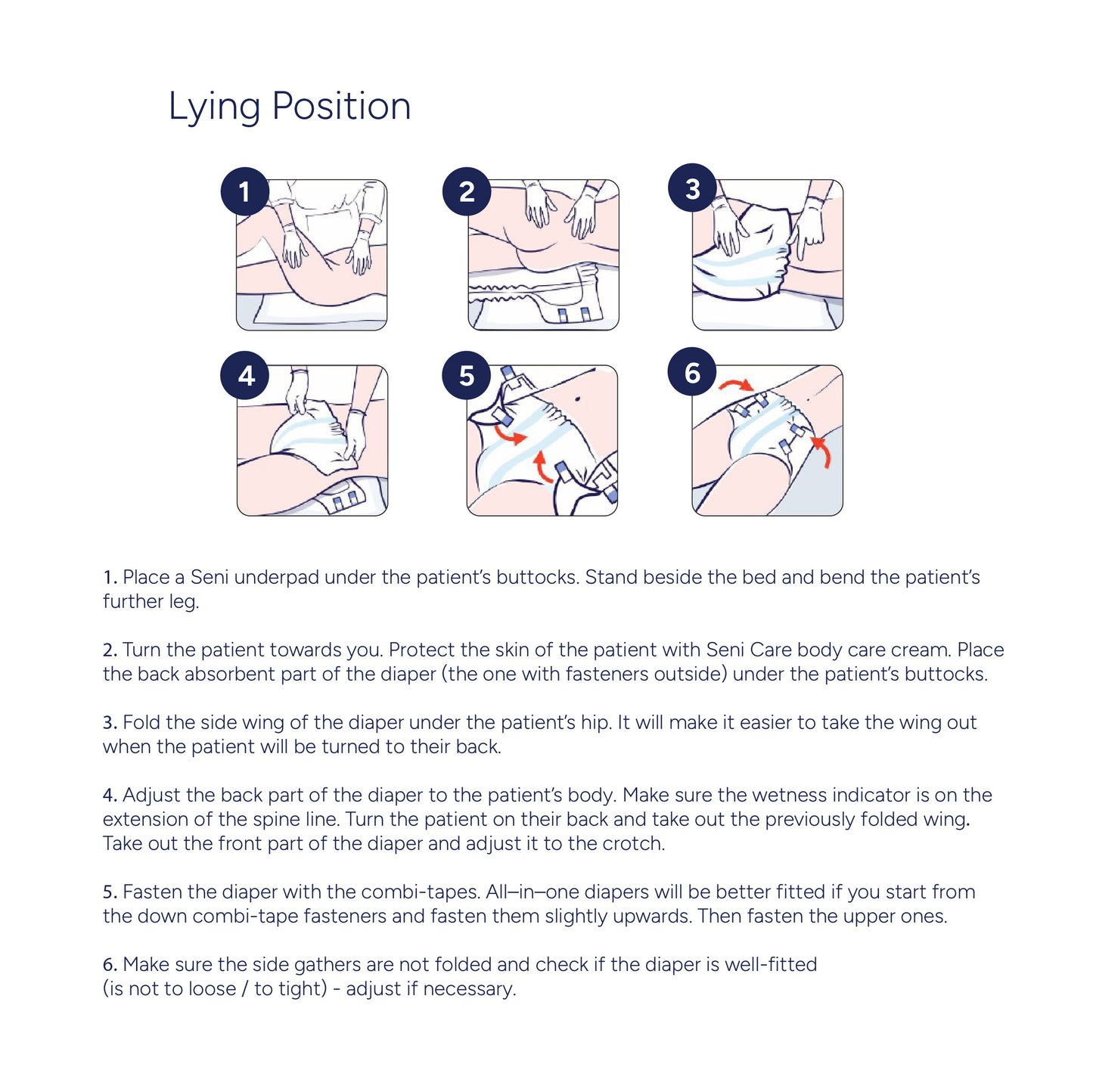 Lying Position

1

2

3

4

5

6

1. Place a Seni underpad under the patient's buttocks. Stand beside the bed and bend the patient's further leg.

2. Turn the patient towards you. Protect the skin of the patient with Seni Care body care cream. Place the back absorbent part of the diaper (the one with fasteners outside) under the patient's buttocks.

3. Fold the side wing of the diaper under the patient's hip. It will make it easier to take the wing out when the patient will be turned to their back.

4. Adjust the back part of the diaper to the patient's body. Make sure the wetness indicator is on the extension of the spine line. Turn the patient on their back and take out the previously folded wing. Take out the front part of the diaper and adjust it to the crotch.

5. Fasten the diaper with the combi-tapes. All–in–one diapers will be better fitted if you start from the down combi-tape fasteners and fasten them slightly upwards. Then fasten the upper ones.

6. Make sure the side gathers are not folded and check if the diaper is well-fitted (is not to loose / to tight) - adjust if necessary.