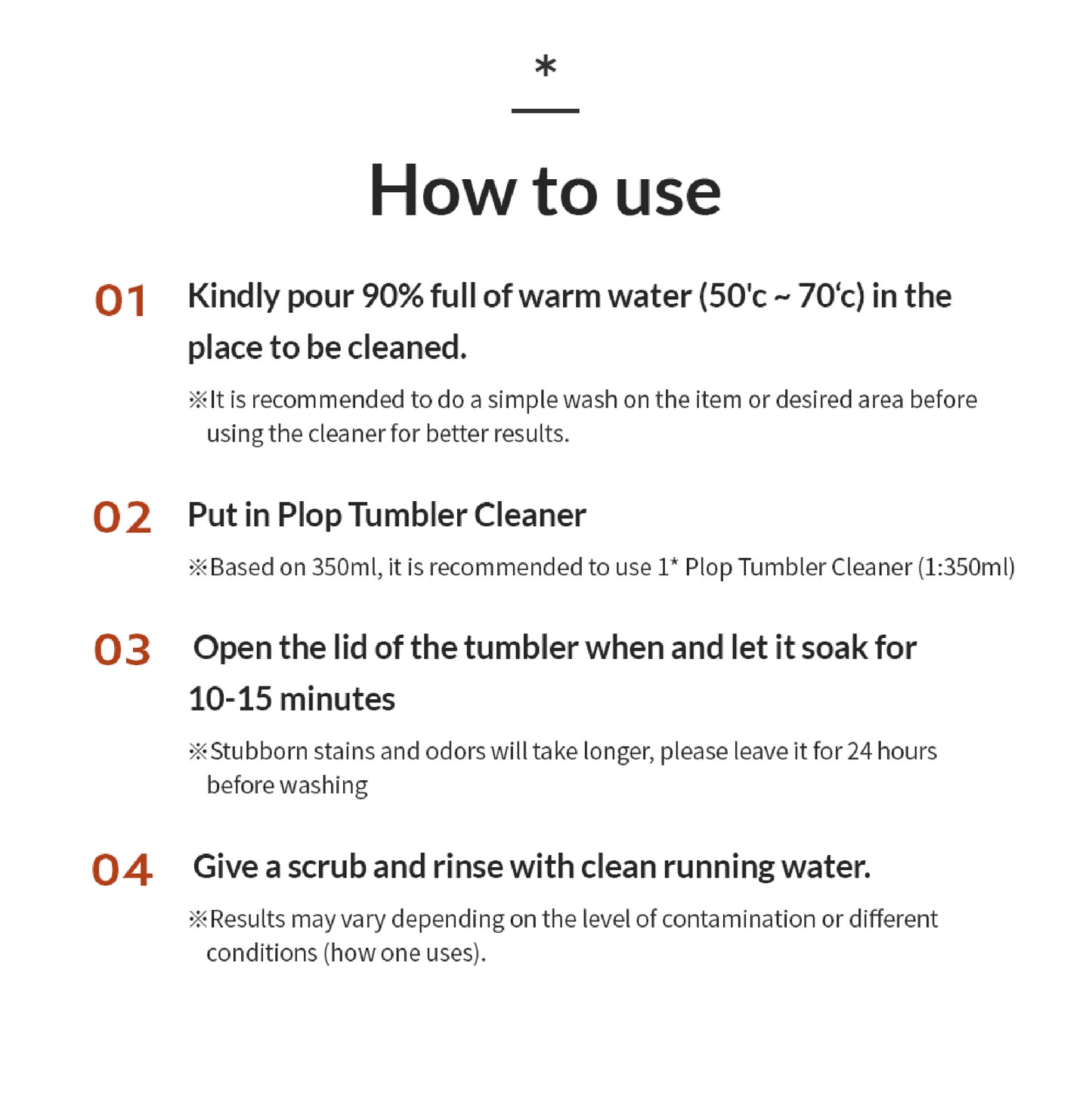 *

How to use

01 Kindly pour 90% full of warm water (50'c ~ 70'c) in the place to be cleaned.

※It is recommended to do a simple wash on the item or desired area before using the cleaner for better results.

02 Put in Plop Tumbler Cleaner

※Based on 350ml, it is recommended to use 1* Plop Tumbler Cleaner (1:350ml)

03 Open the lid of the tumbler when and let it soak for 10-15 minutes

※Stubborn stains and odors will take longer, please leave it for 24 hours before washing

04 Give a scrub and rinse with clean running water.

※Results may vary depending on the level of contamination or different conditions (how one uses).