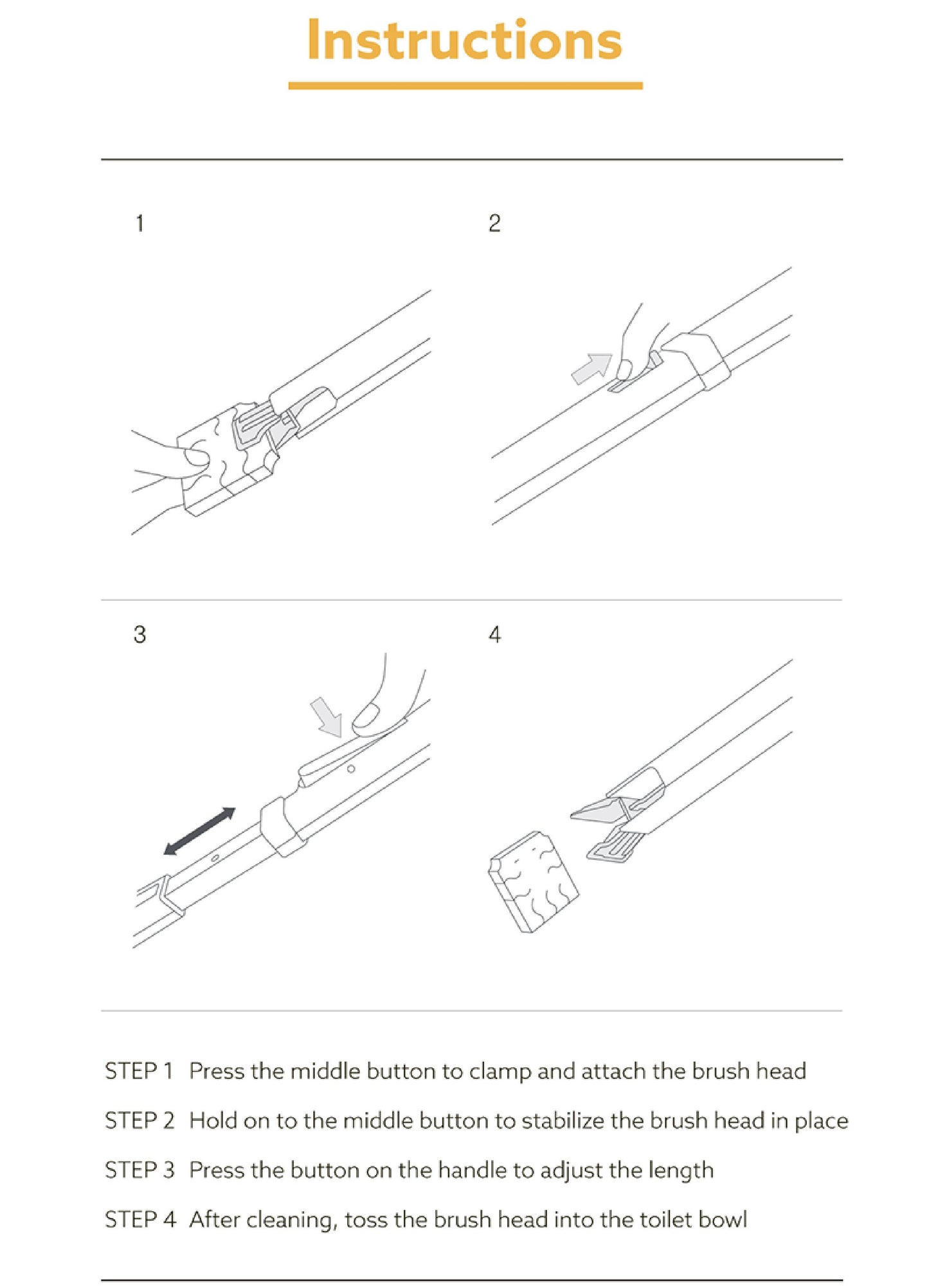 Instructions

1

2

3

4

STEP 1 Press the middle button to clamp and attach the brush head

STEP 2 Hold on to the middle button to stabilize the brush head in place

STEP 3 Press the button on the handle to adjust the length

STEP 4 After cleaning, toss the brush head into the toilet bowl