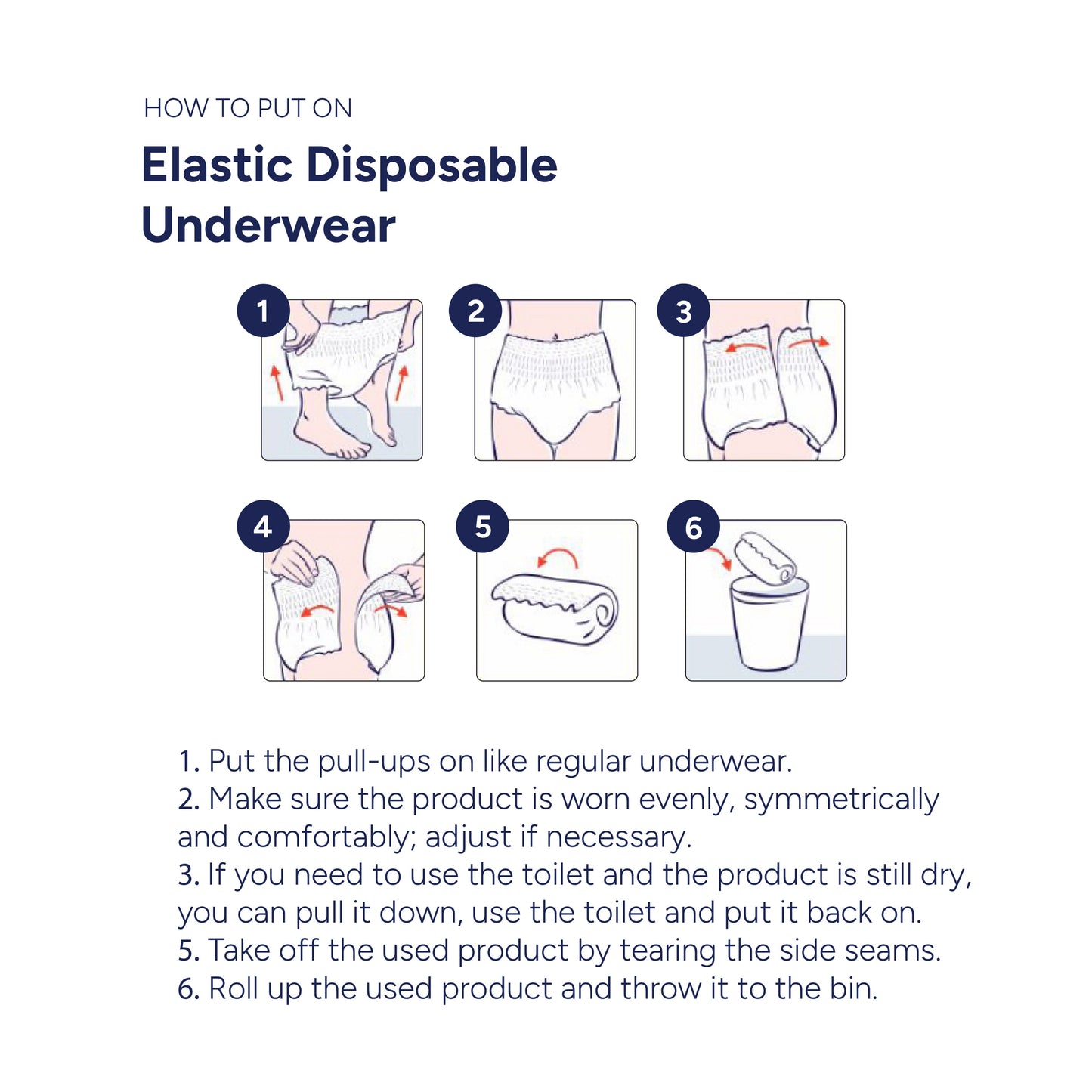 HOW TO PUT ON

Elastic Disposable Underwear

1

2

3

4

5

6

1. Put the pull-ups on like regular underwear.
2. Make sure the product is worn evenly, symmetrically and comfortably; adjust if necessary.
3. If you need to use the toilet and the product is still dry, you can pull it down, use the toilet and put it back on.
5. Take off the used product by tearing the side seams.
6. Roll up the used product and throw it to the bin.