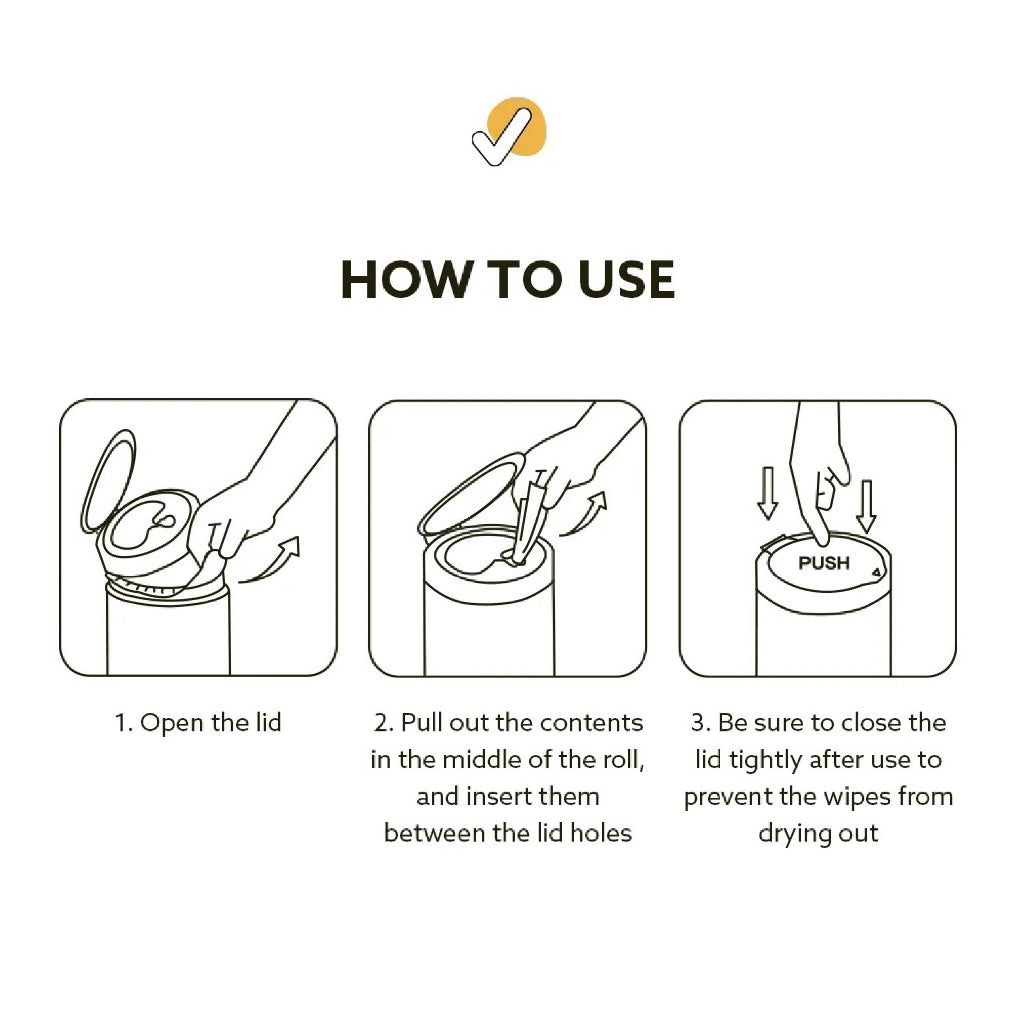 HOW TO USE

PUSH

1. Open the lid

2. Pull out the contents in the middle of the roll, and insert them between the lid holes

3. Be sure to close the lid tightly after use to prevent the wipes from drying out